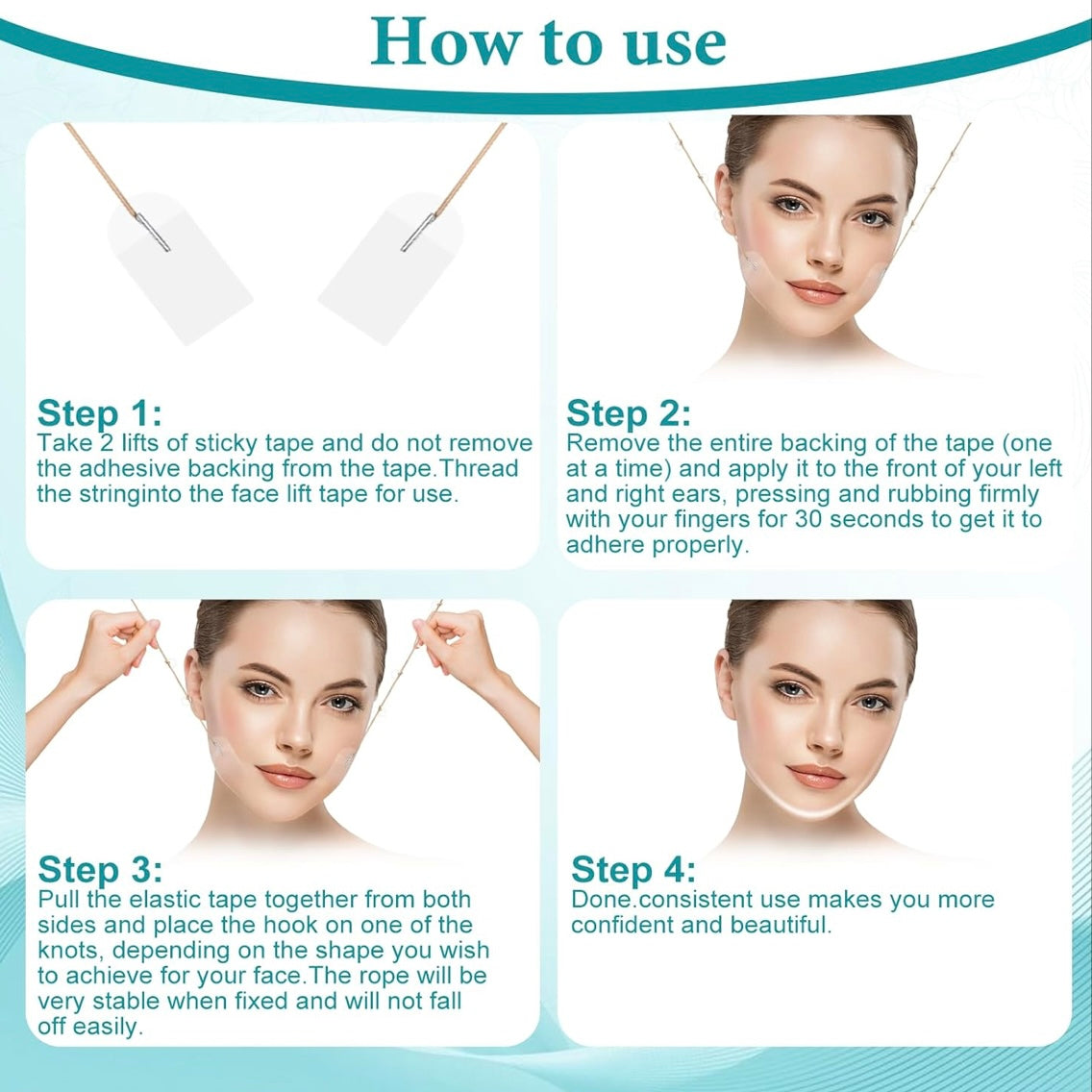 How to use

Step 1:
Take 2 lifts of sticky tape and do not remove the adhesive backing from the tape.Thread the stringinto the face lift tape for use.

Step 2:
Remove the entire backing of the tape (one at a time) and apply it to the front of your left and right ears, pressing and rubbing firmly with your fingers for 30 seconds to get it to adhere properly.

Step 3:
Pull the elastic tape together from both sides and place the hook on one of the knots, depending on the shape you wish to achieve for your face.The rope will be very stable when fixed and will not fall off easily.

Step 4:
Done.consistent use makes you more confident and beautiful.