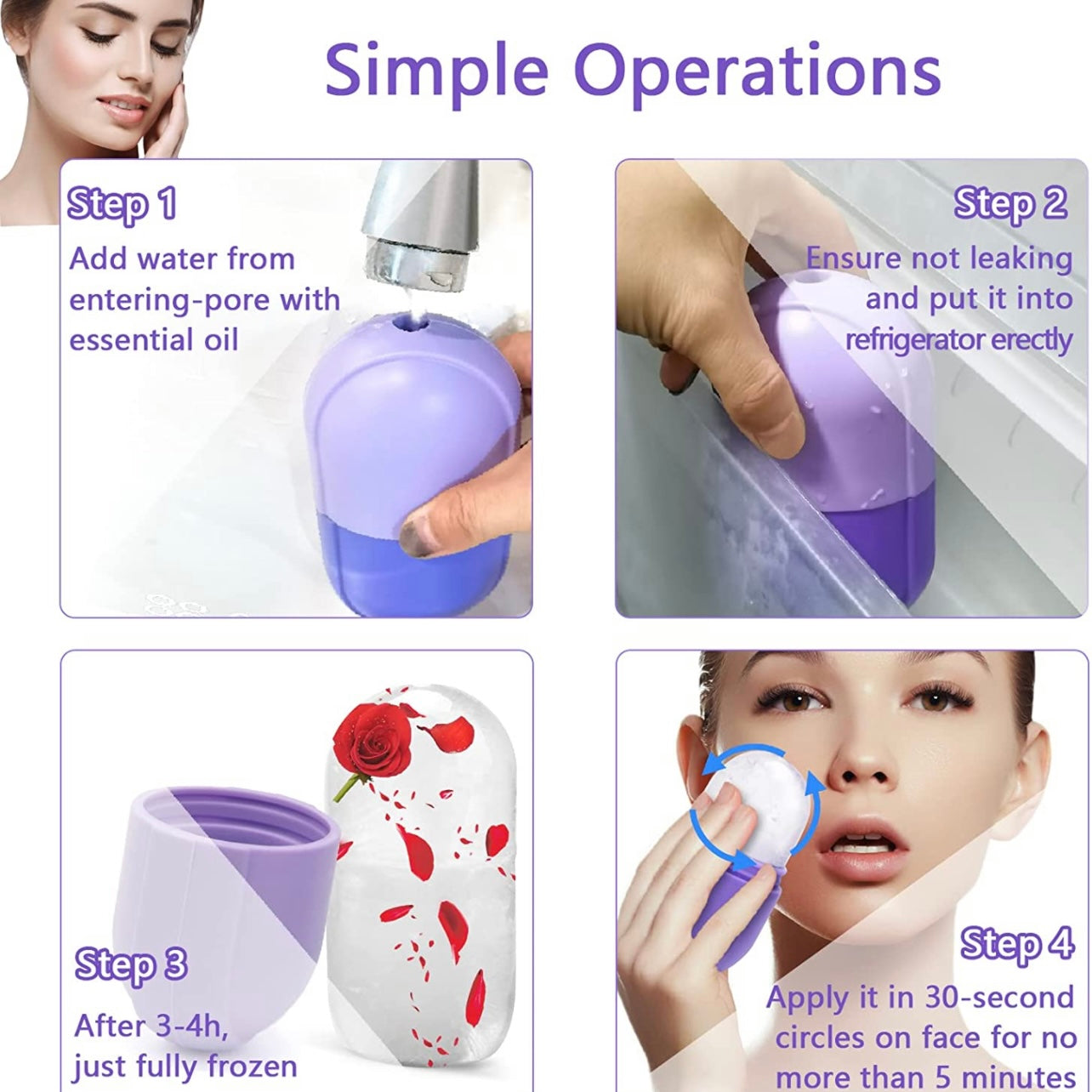 Simple Operations

Step 1
Add water from entering-pore with essential oil

Step 2
Ensure not leaking and put it into refrigerator erectly

Step 3
After 3-4h, just fully frozen

Step 4
Apply it in 30-second circles on face for no more than 5 minutes