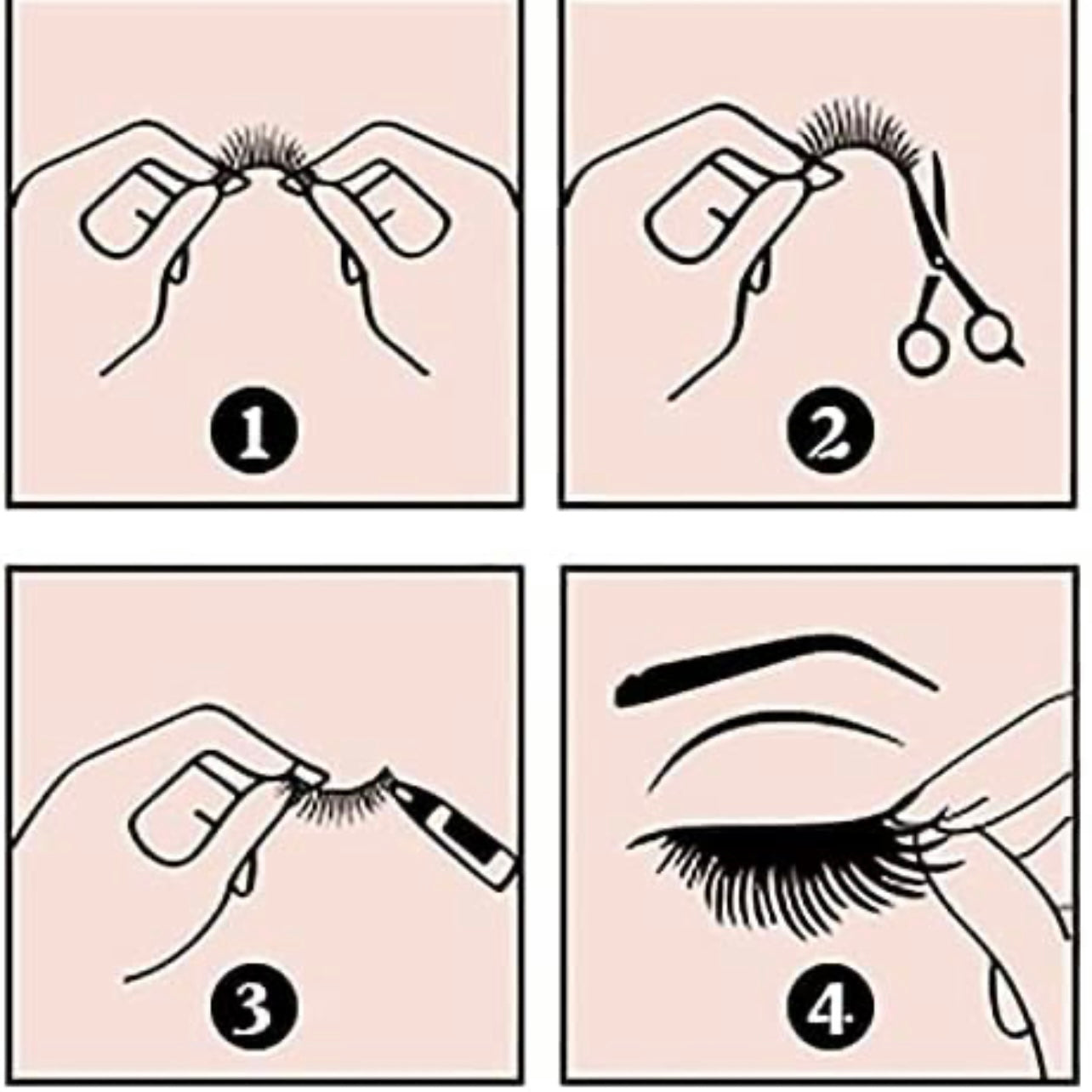 1

2

3

4