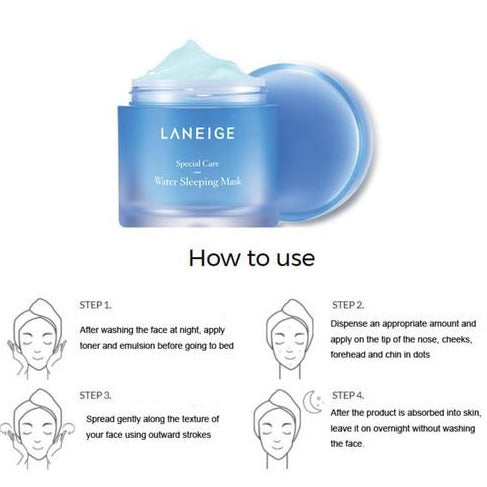 LANEIGE

Special Care

Water Sleeping Mask

How to use

STEP 1.

After washing the face at night, apply toner and emulsion before going to bed

STEP 2.

Dispense an appropriate amount and apply on the tip of the nose, cheeks, forehead and chin in dots

STEP 3.

Spread gently along the texture of your face using outward strokes

STEP 4.

After the product is absorbed into skin, leave it on overnight without washing the face.