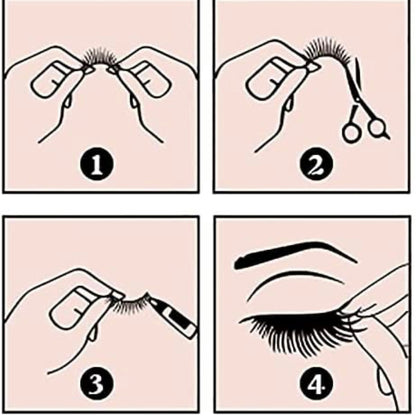 1

2

3

4